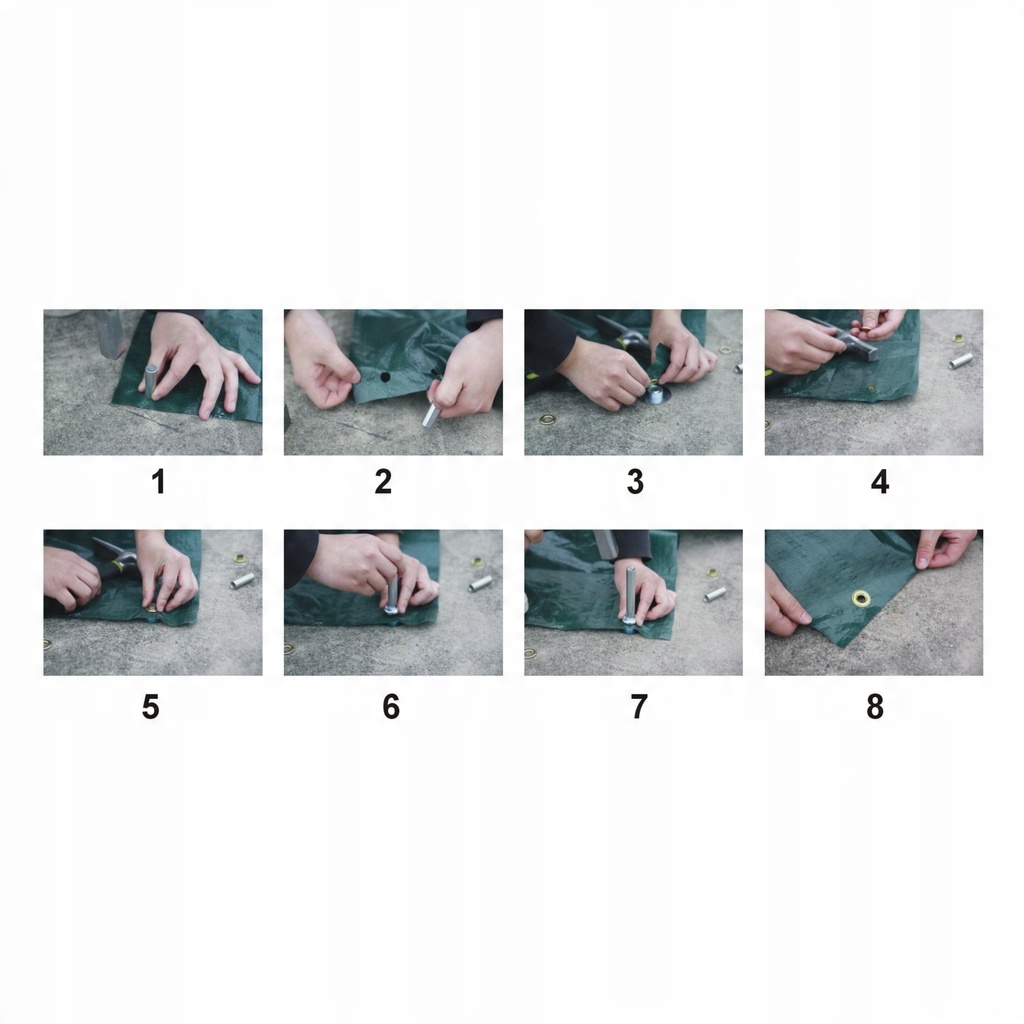 1

2

3

4

5

6

7

8